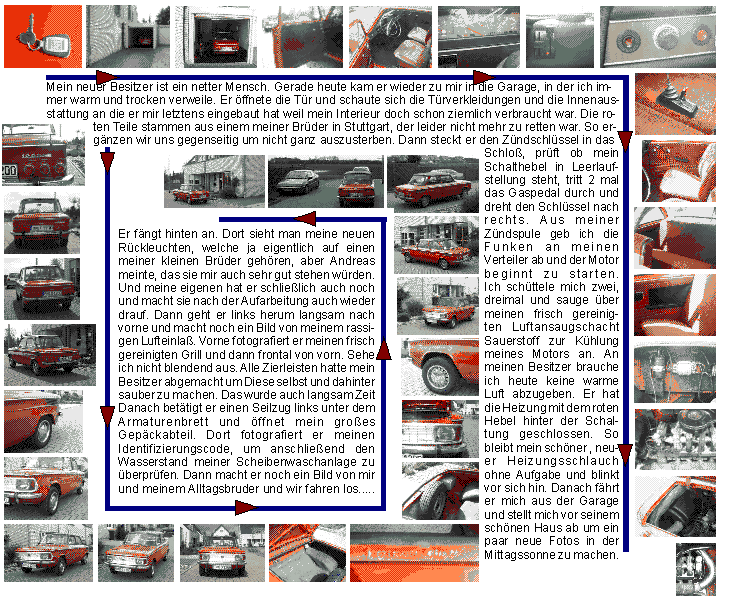 Mein neuer Besitzer ist ein netter Mensch. Gerade heute kam er wieder zu mir in die Garage, in der ich immer warm und trocken verweile. Er öffnete die Tür und schaute sich die Türverkleidungen und die Innenausstattung an die er mir letztens eingebaut hat weil mein Interieur doch schon ziemlich verbraucht war. Die roten Teile stammen aus einem meiner Brüder in Stuttgart, der leider nicht mehr zu retten war. So ergänzen wir uns gegenseitig um nicht ganz auszusterben. Dann steckt er den Zündschlüssel in das Schloß, prüft ob mein Schalthebel in Leerlaufstellung steht, tritt 2 mal das Gaspedal durch und dreht den Schlüssel nach rechts. Aus meiner Zündspule geb ich die Funken an meinen Verteiler ab und der Motor beginnt zu starten. Ich schüttele mich zwei, dreimal und sauge über meinen frisch gereinigten Luftansaugschacht Sauerstoff zur Kühlung meines Motors an. An meinen Besitzer brauche ich heute keine warme Luft abzugeben. Er hat die Heizung mit dem roten Hebel hinter der Schaltung geschlossen. So bleibt mein schöner, neuer Heizungsschlauch ohne Aufgabe und blinkt vor sich hin. Danach fährt er mich aus der Garage und stellt mich vor seinem schönen Haus ab um ein paar neue Fotos in der Mittagssonne zu machen.

Er fängt hinten an. Dort sieht man meine neuen Rückleuchten, welche ja eigentlich auf einen meiner kleinen Brüder gehören, aber Andreas meinte, das sie mir auch sehr gut stehen würden. Und meine eigenen hat er schließlich auch noch und macht sie nach der Aufarbeitung auch wieder drauf. Dann geht er links herum langsam nach vorne und macht noch ein Bild von meinem rassigen Lufteinlaß. Vorne fotografiert er meinen frisch gereinigten Grill und dann frontal von vorn. Sehe ich nicht blendend aus. Alle Zierleisten hatte mein Besitzer abgemacht um Diese selbst und dahinter sauber zu machen. Das wurde auch langsam Zeit Danach betätigt er einen Seilzug links unter dem Armaturenbrett und öffnet mein großes Gepäckabteil. Dort fotografiert er meinen Identifizierungscode, um anschließend den Wasserstand meiner Scheibenwaschanlage zu überprüfen. Dann macht er noch ein Bild von mir und meinem Alltagsbruder und wir fahren los.....